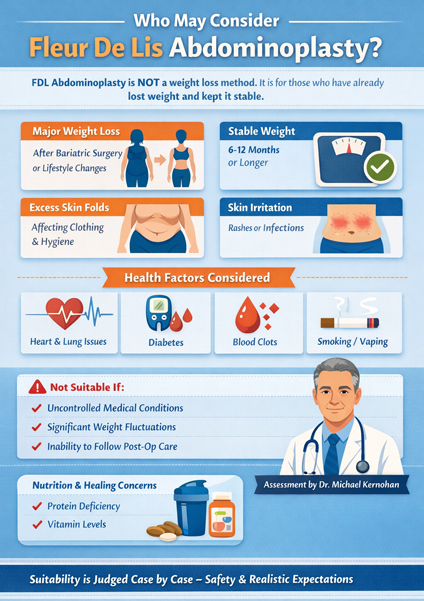 Who May Consider
Fleur De Lis Abdominoplasty?

FDL Abdominoplasty is NOT a weight loss method. It is for those who have already lost weight and kept it stable.

Major Weight Loss
After Bariatric Surgery or Lifestyle Changes

Stable Weight
6-12 Months or Longer

Excess Skin Folds
Affecting Clothing & Hygiene

Skin Irritation
Rashes or Infections

Health Factors Considered

Heart & Lung Issues

Diabetes

Blood Clots

Smoking / Vaping

Not Suitable If:
Uncontrolled Medical Conditions
Significant Weight Fluctuations
Inability to Follow Post-Op Care

Assessment by Dr. Michael Kernohan

Nutrition & Healing Concerns
Protein Deficiency
Vitamin Levels

Suitability is Judged Case by Case – Safety & Realistic Expectations